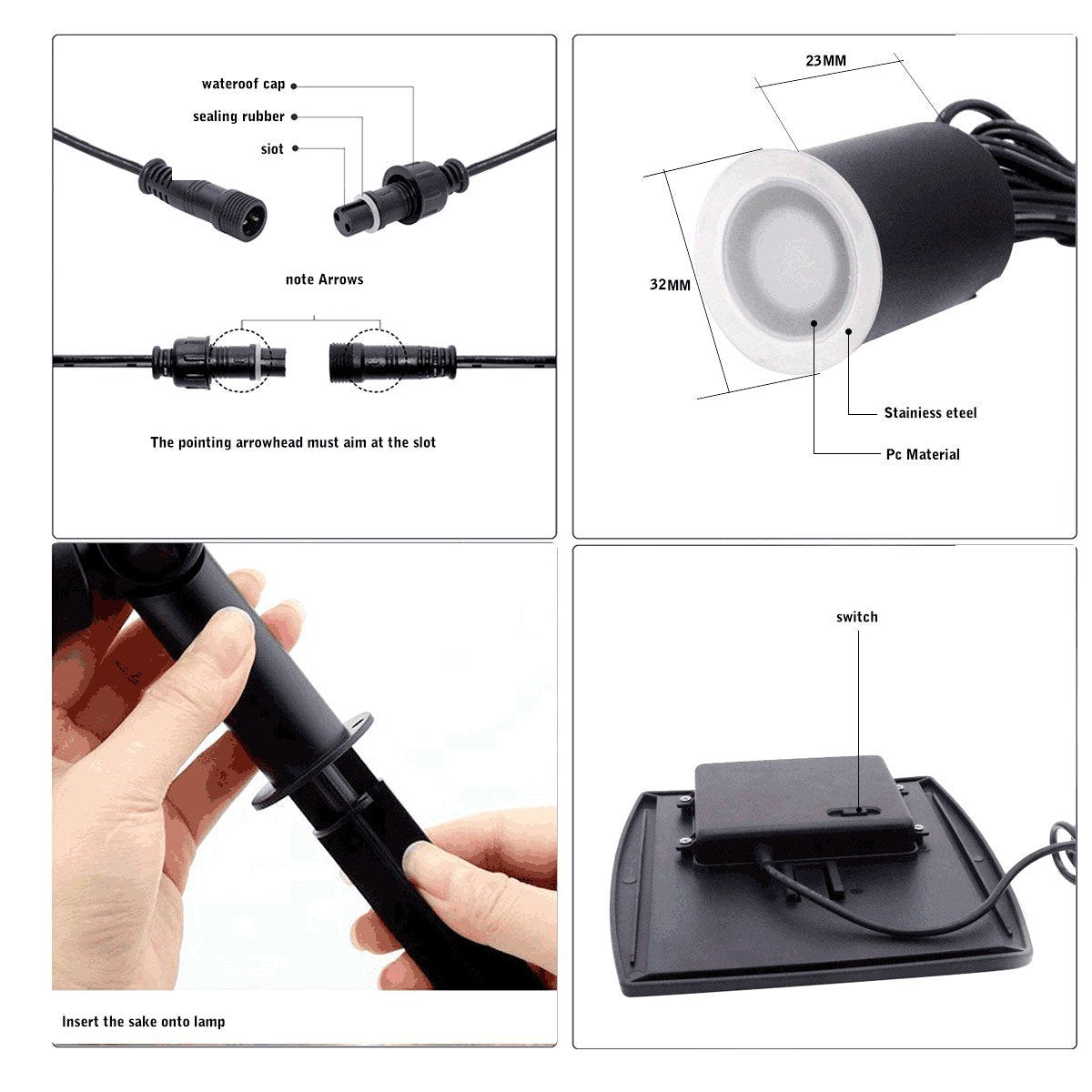 wateroof cap
sealing rubber
siot

note Arrows

The pointing arrowhead must aim at the slot

23MM
32MM
Stainiess eteel
Pc Material

Insert the sake onto lamp

switch