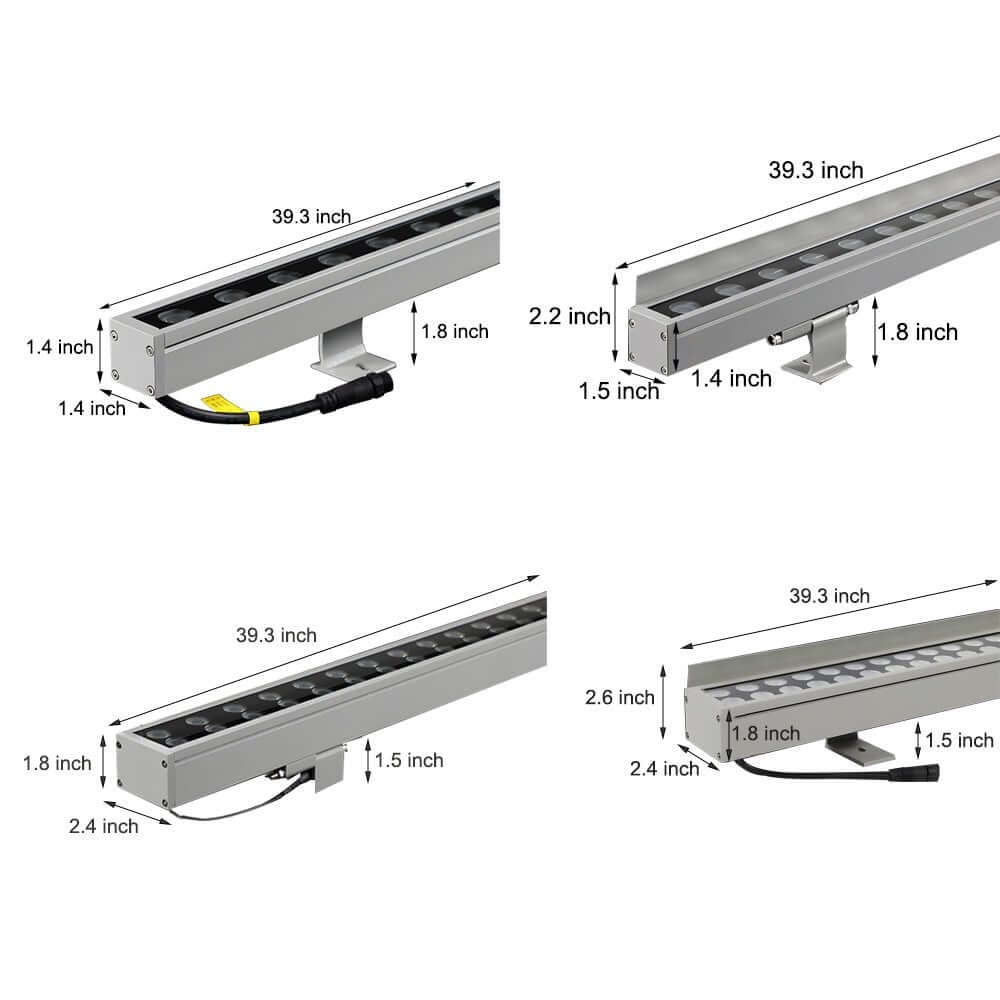 39.3 inch
1.4 inch
1.8 inch
1.4 inch

39.3 inch
2.2 inch
1.8 inch
1.5 inch
1.4 inch

39.3 inch
1.8 inch
1.5 inch
2.4 inch

39.3 inch
2.6 inch
1.8 inch
1.5 inch
2.4 inch