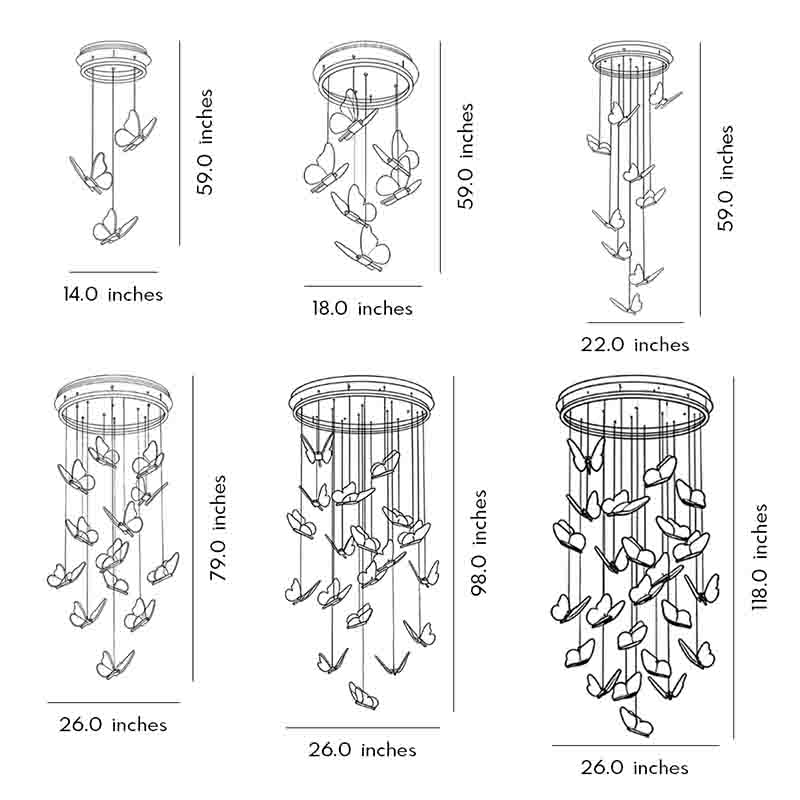 59.0 inches

14.0 inches

59.0 inches

18.0 inches

59.0 inches

22.0 inches

79.0 inches

26.0 inches

98.0 inches

26.0 inches

118.0 inches

26.0 inches