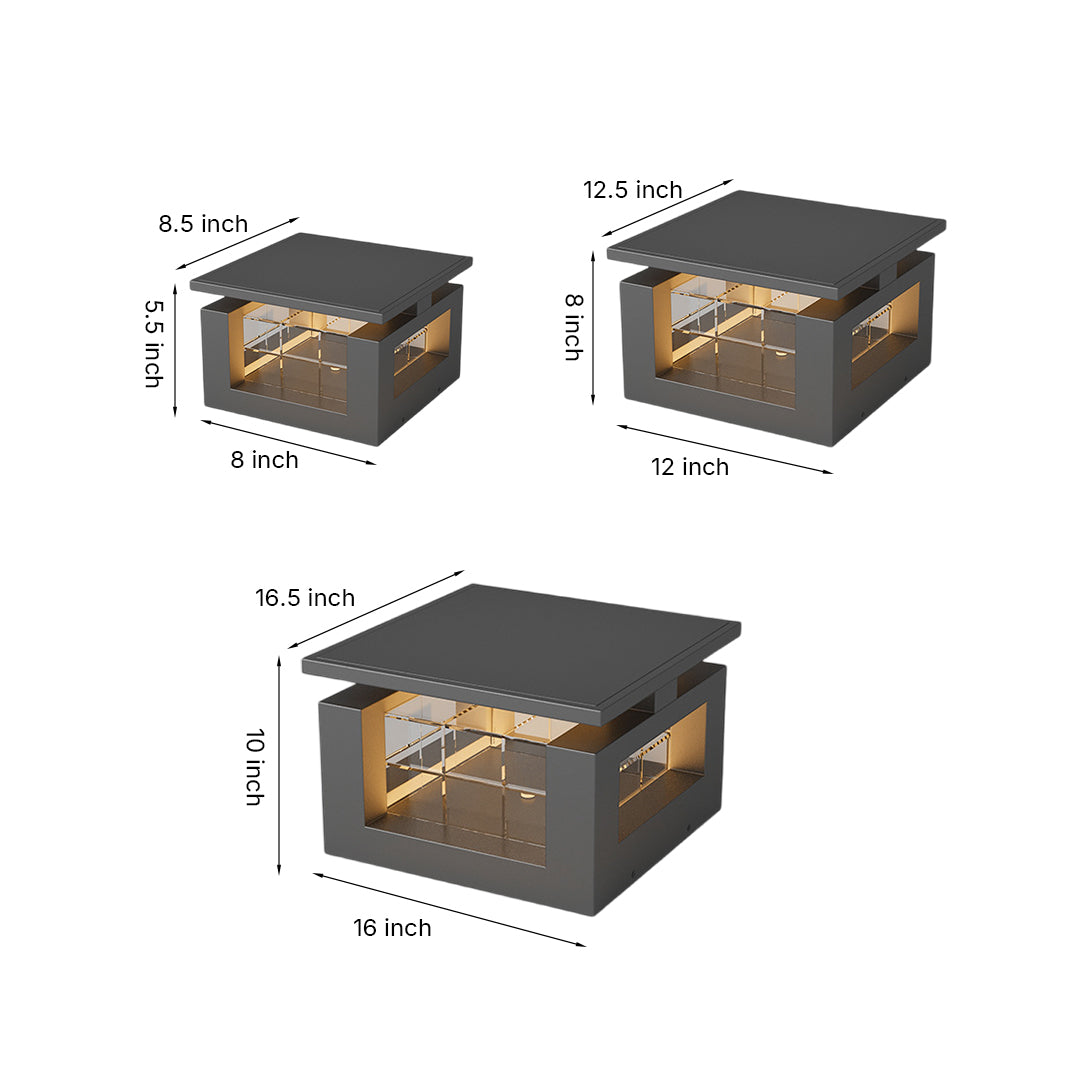 8.5 inch
5.5 inch
8 inch

12.5 inch
8 inch
12 inch

16.5 inch
10 inch
16 inch