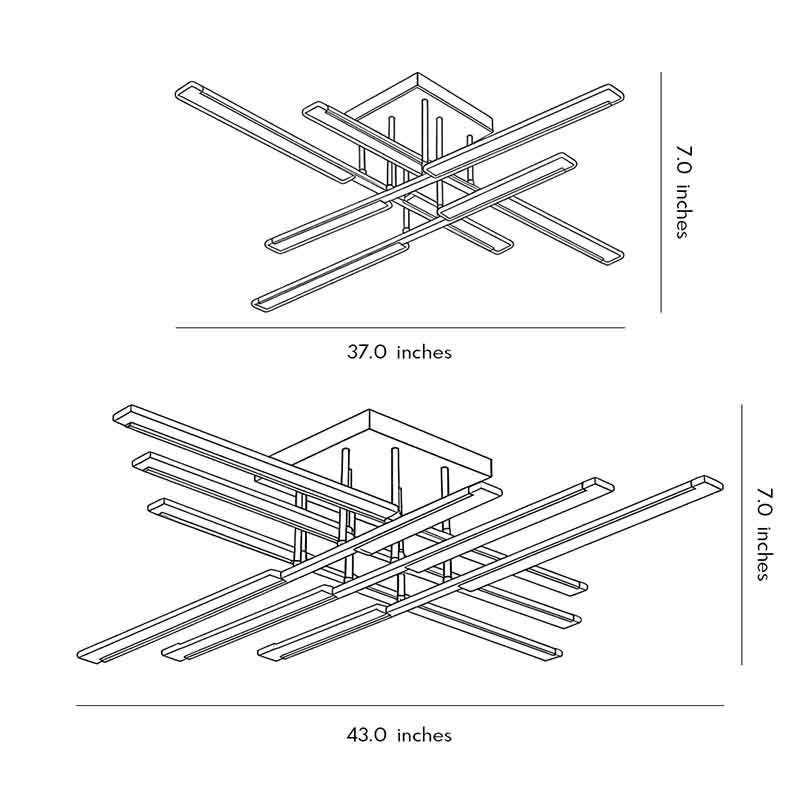 7.0 inches

37.0 inches

7.0 inches

43.0 inches