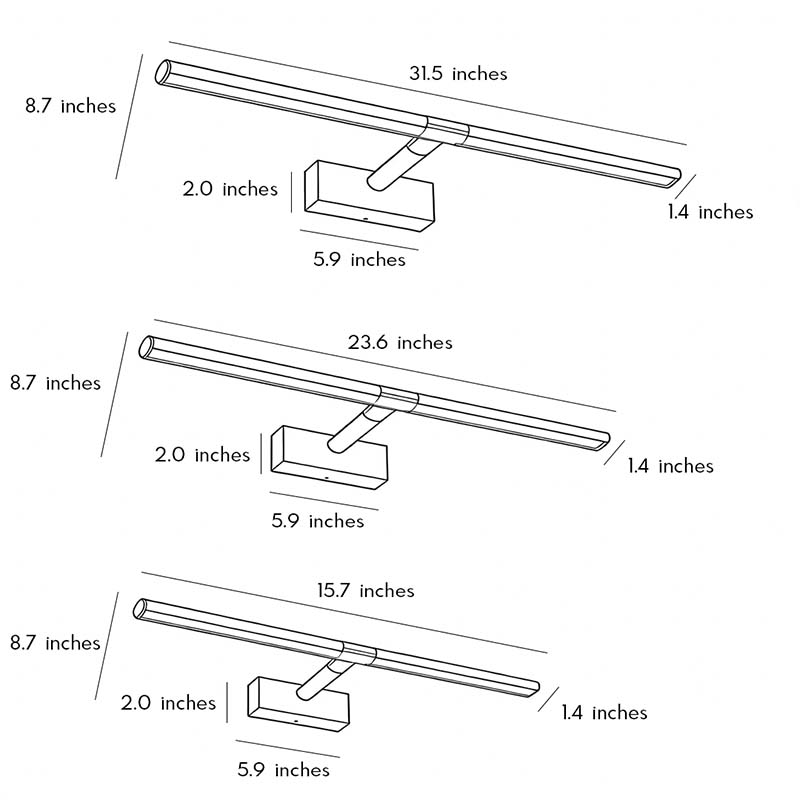 31.5 inches
8.7 inches
2.0 inches
1.4 inches
5.9 inches

23.6 inches
8.7 inches
2.0 inches
1.4 inches
5.9 inches

15.7 inches
8.7 inches
2.0 inches
1.4 inches
5.9 inches