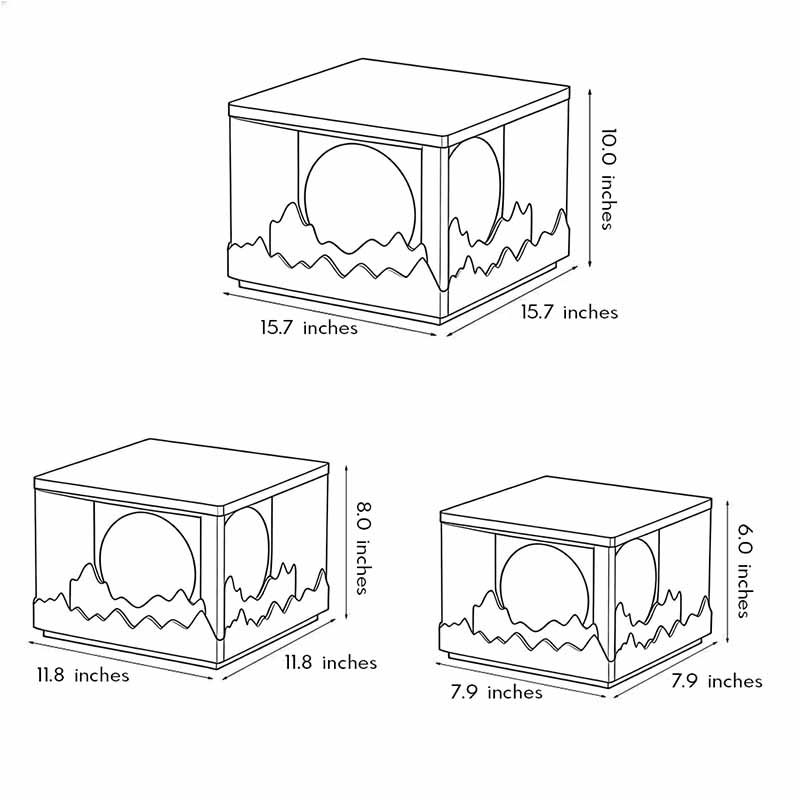 10.0 inches
15.7 inches
15.7 inches

8.0 inches
11.8 inches
11.8 inches

6.0 inches
7.9 inches
7.9 inches