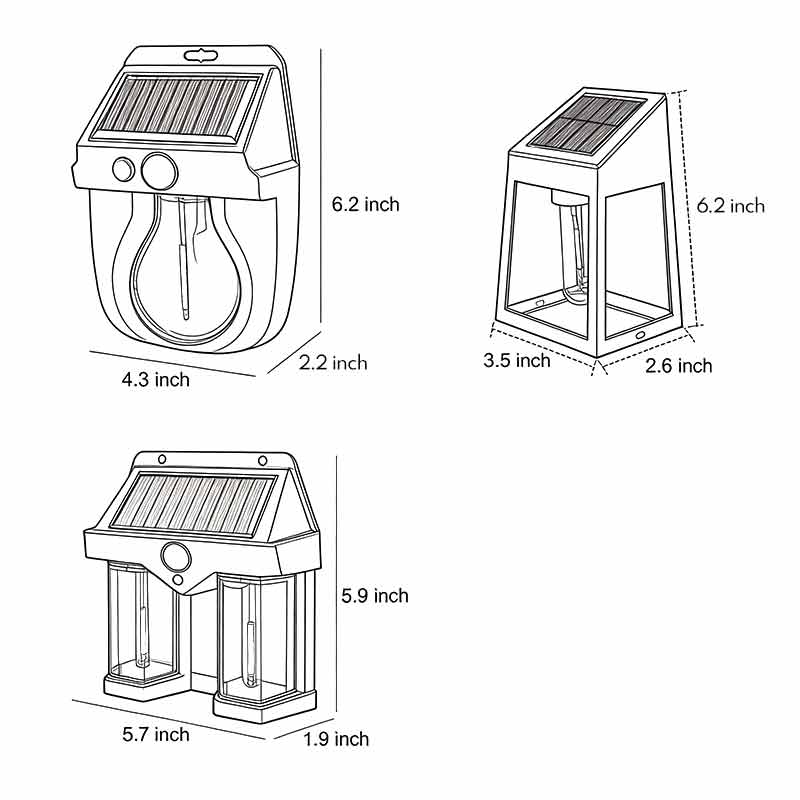 6.2 inch

4.3 inch

2.2 inch

6.2 inch

3.5 inch

2.6 inch

5.9 inch

5.7 inch

1.9 inch